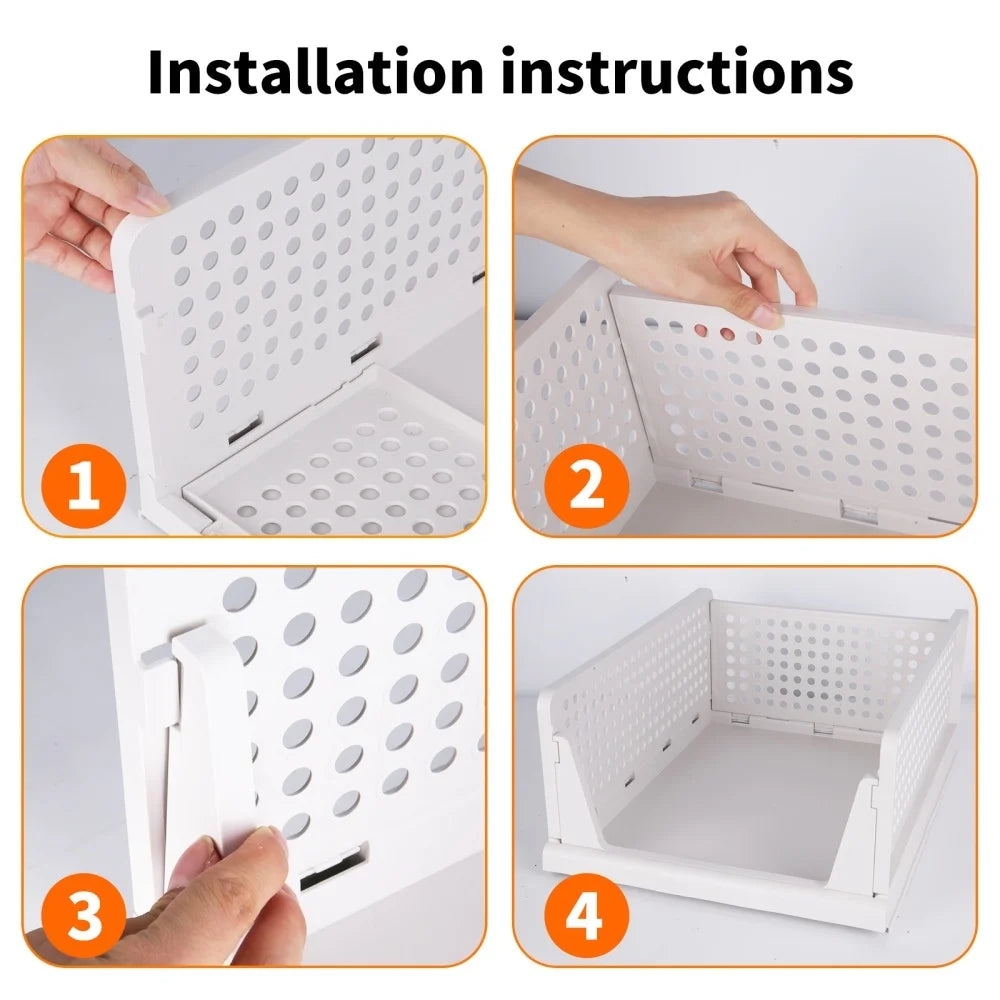 Installation instructions

1

2

3

4